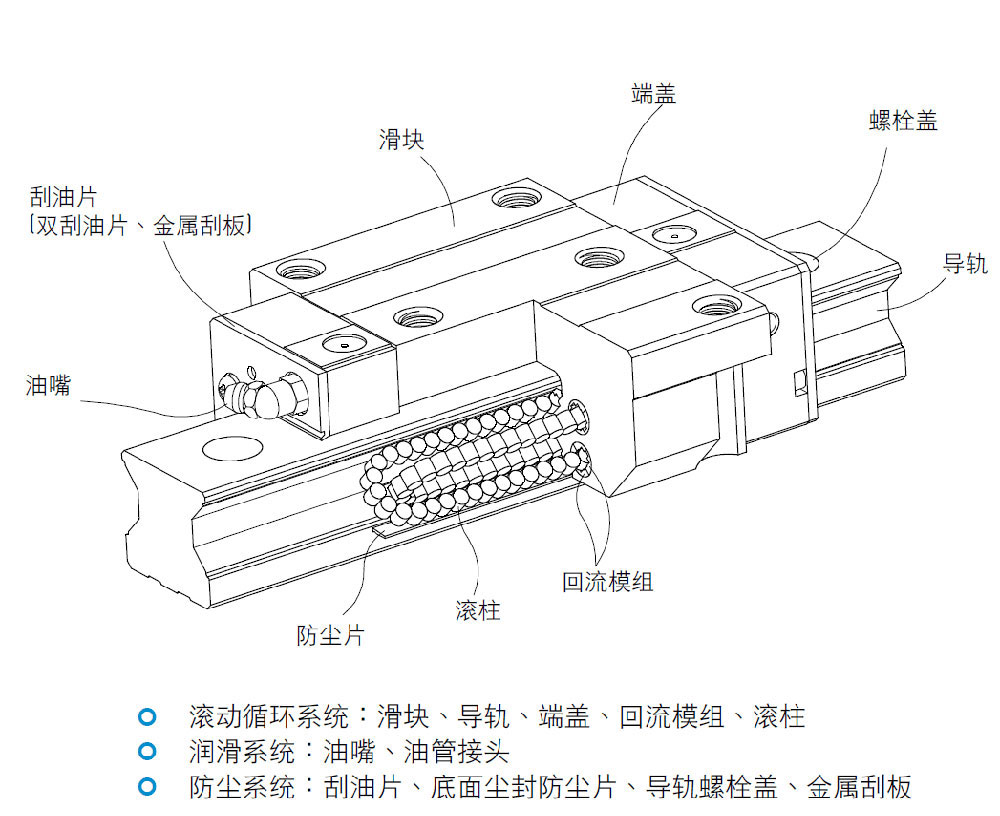 端盖

螺栓盖

滑块

刮油片
〔双刮油片、金属刮板〕

导轨

油嘴

回流模组

滚柱

防尘片

滚动循环系统：滑块、导轨、端盖、回流模组、滚柱
润滑系统：油嘴、油管接头
防尘系统：刮油片、底面尘封防尘片、导轨螺栓盖、金属刮板